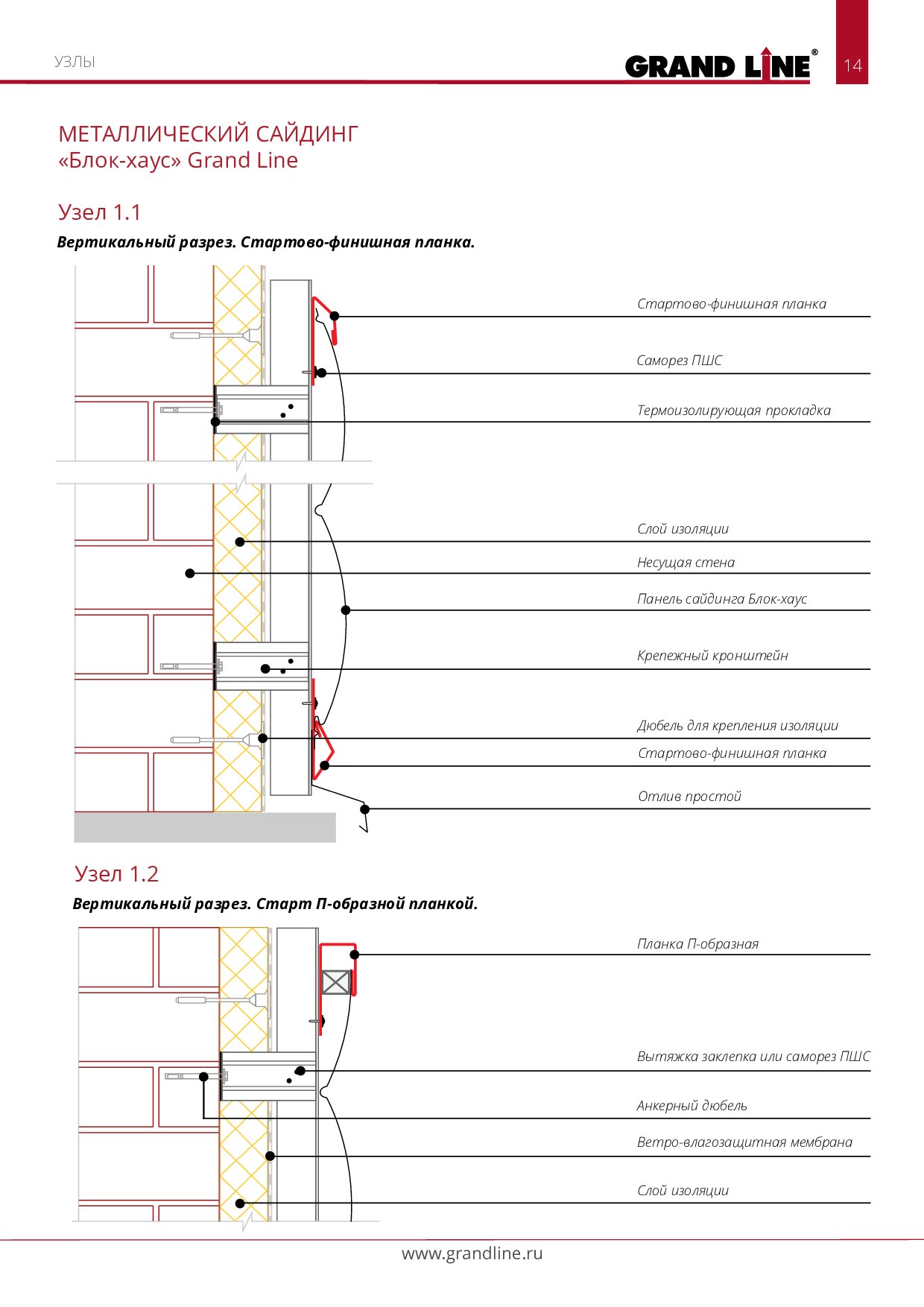 УЗЛЫ

GRAND LINE®

14

МЕТАЛЛИЧЕСКИЙ САЙДИНГ
«Блок-хаус» Grand Line

Узел 1.1

Вертикальный разрез. Стартово-финишная планка.

Стартово-финишная планка

Саморез ПШС

Термоизолирующая прокладка

Слой изоляции

Несущая стена

Панель сайдинга Блок-хаус

Крепежный кронштейн

Дюбель для крепления изоляции

Стартово-финишная планка

Отлив простой

Узел 1.2

Вертикальный разрез. Старт П-образной планкой.

Планка П-образная

Вытяжка заклепка или саморез ПШС

Анкерный дюбель

Ветро-влагозащитная мембрана

Слой изоляции

www.grandline.ru